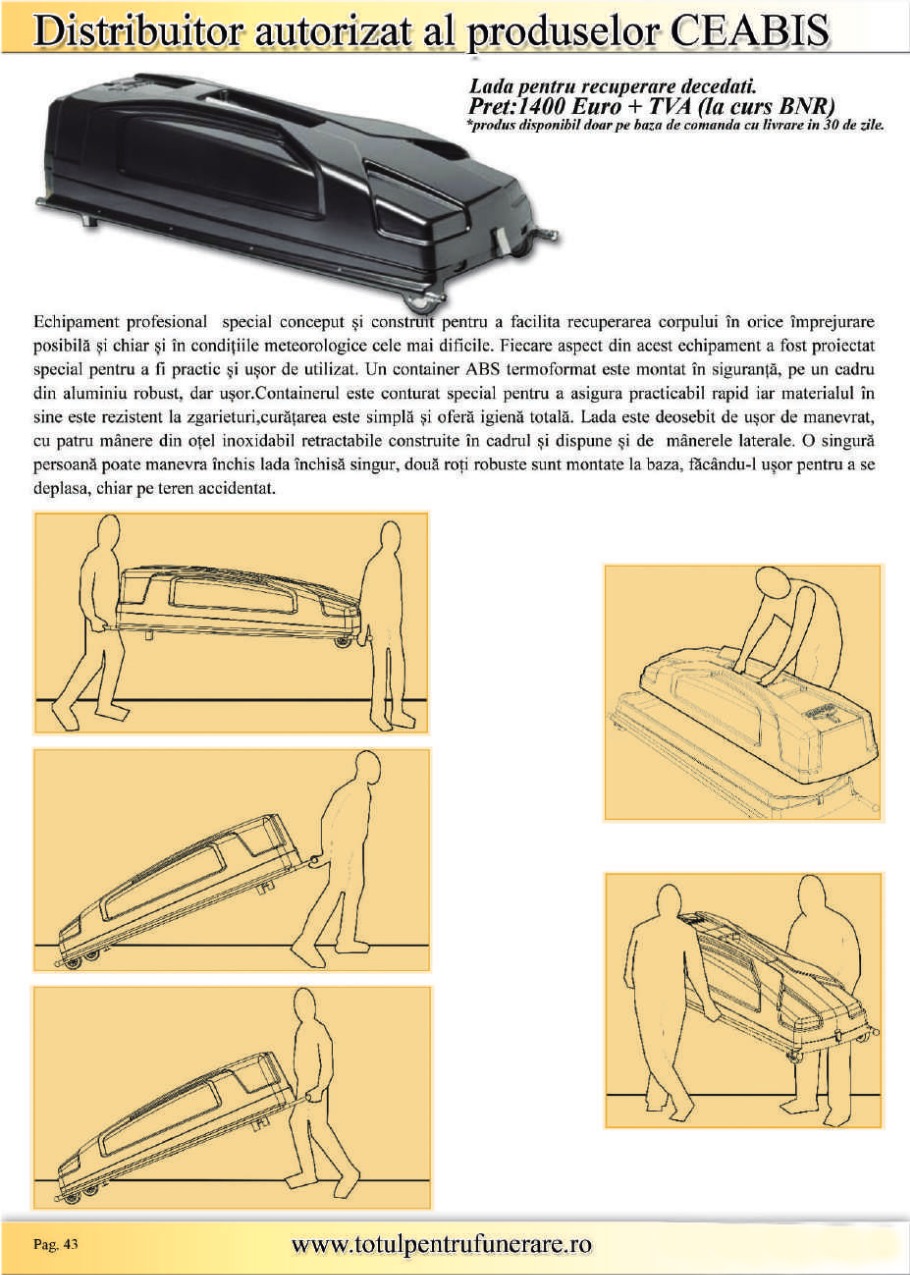 Distribuitor autorizat al produselor CEABIS

Lada pentru recuperare decedati.
Pret:1400 Euro + TVA (la curs BNR)
*produs disponibil doar pe baza de comanda cu livrare in 30 de zile.

Echipament profesional special conceput și construit pentru a facilita recuperarea corpului în orice împrejurare posibilă și chiar și în condițiile meteorologice cele mai dificile. Fiecare aspect din acest echipament a fost proiectat special pentru a fi practic și ușor de utilizat. Un container ABS termoformat este montat în siguranță, pe un cadru din aluminiu robust, dar ușor.Containerul este conturat special pentru a asigura practicabil rapid iar materialul în sine este rezistent la zgarieturi,curățarea este simplă și oferă igienă totală. Lada este deosebit de ușor de manevrat, cu patru mânere din oțel inoxidabil retractabile construite în cadrul și dispune și de mânerele laterale. O singură persoană poate manevra închis lada închisă singur, două roți robuste sunt montate la baza, făcându-l ușor pentru a se deplasa, chiar pe teren accidentat.

Pag. 43

www.totulpentrufunerare.ro